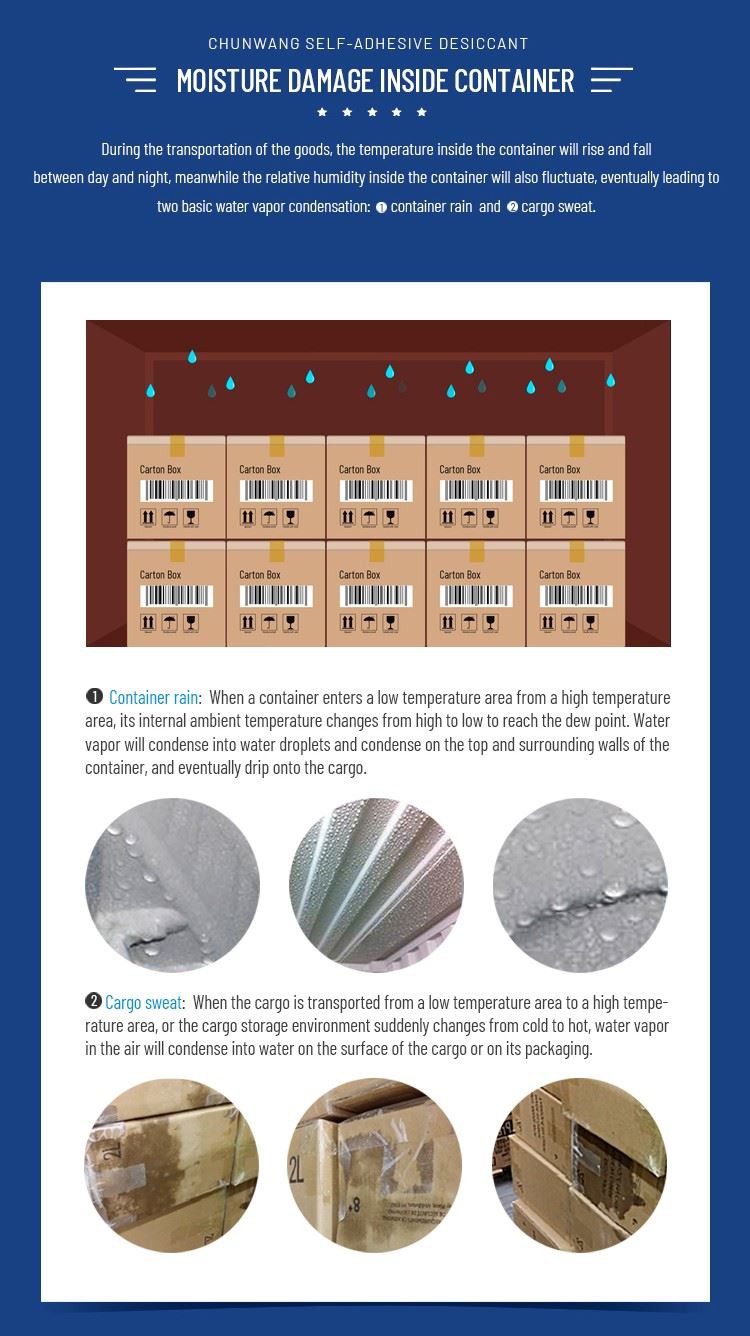 CHUNWANG SELF-ADHESIVE DESICCANT

MOISTURE DAMAGE INSIDE CONTAINER

★ ★ ★ ★ ★

During the transportation of the goods, the temperature inside the container will rise and fall between day and night, meanwhile the relative humidity inside the container will also fluctuate, eventually leading to two basic water vapor condensation: ❶ container rain and ❷ cargo sweat.

Carton Box

Carton Box

Carton Box

Carton Box

Carton Box

Carton Box

Carton Box

Carton Box

Carton Box

Carton Box

❶ Container rain: When a container enters a low temperature area from a high temperature area, its internal ambient temperature changes from high to low to reach the dew point. Water vapor will condense into water droplets and condense on the top and surrounding walls of the container, and eventually drip onto the cargo.

❷ Cargo sweat: When the cargo is transported from a low temperature area to a high temperature area, or the cargo storage environment suddenly changes from cold to hot, water vapor in the air will condense into water on the surface of the cargo or on its packaging.

2L

2L

8